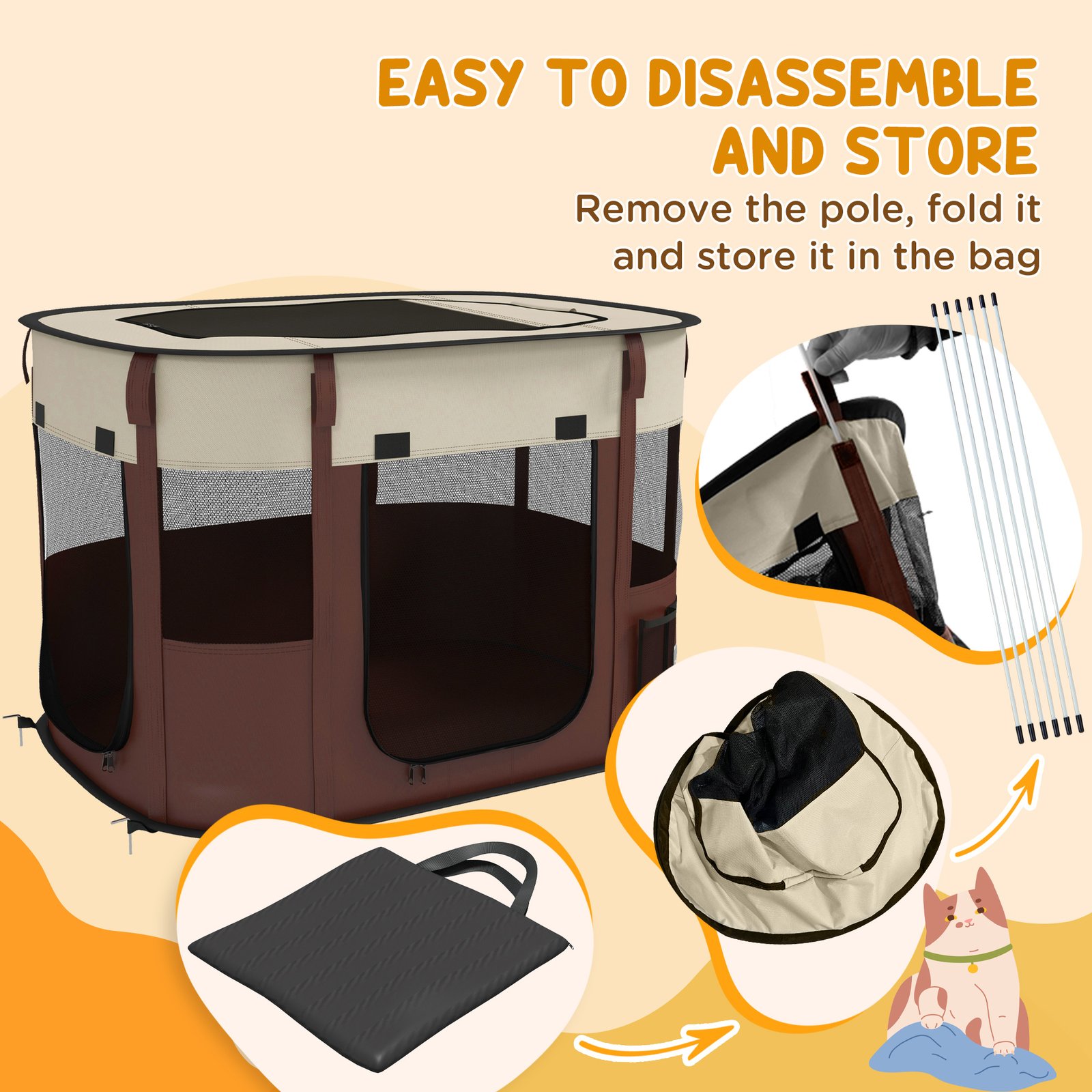 EASY TO DISASSEMBLE AND STORE

Remove the pole, fold it and store it in the bag