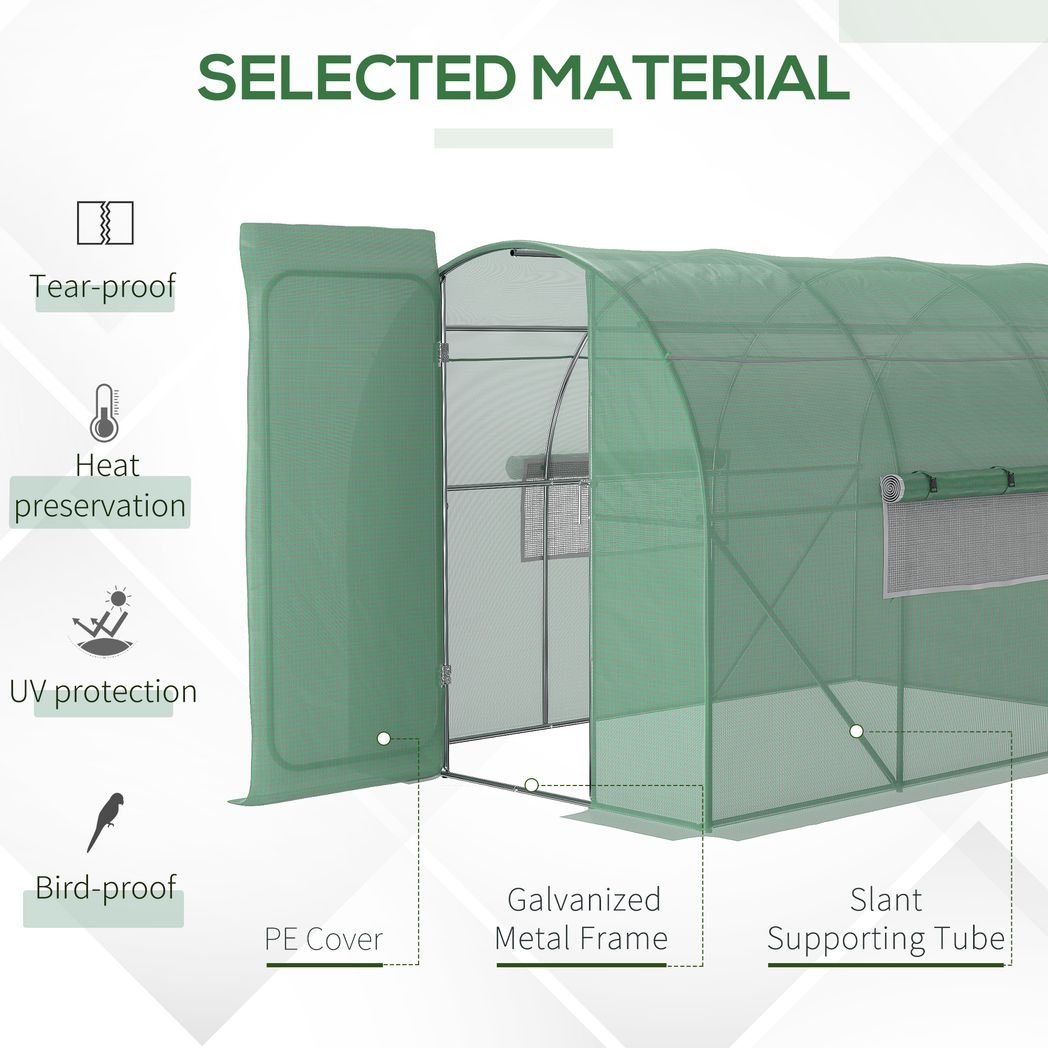 SELECTED MATERIAL

Tear-proof

Heat preservation

UV protection

Bird-proof

PE Cover

Galvanized Metal Frame

Slant Supporting Tube