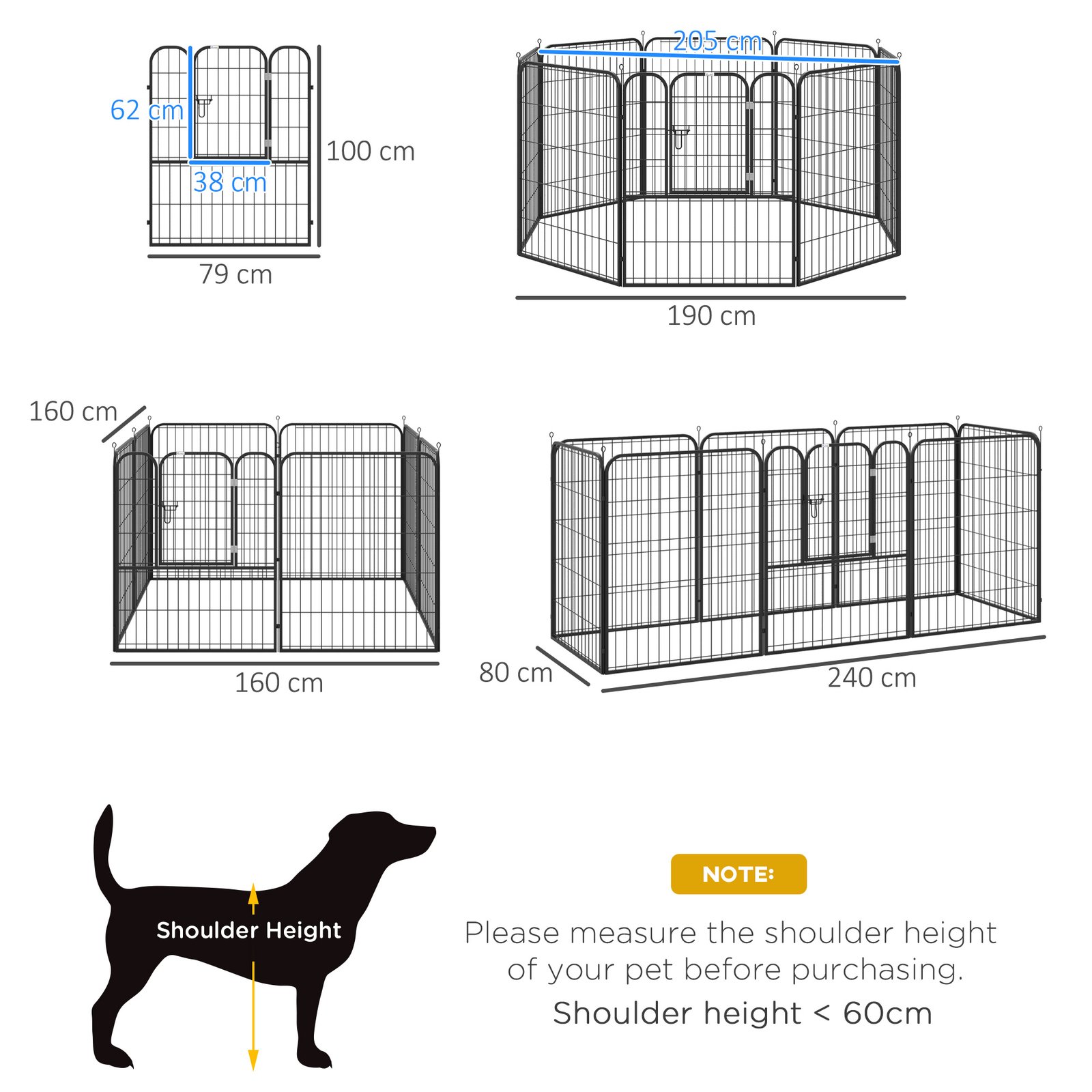 62 cm
38 cm
100 cm
79 cm

205 cm
190 cm

160 cm
160 cm

80 cm
240 cm

Shoulder Height

NOTE:

Please measure the shoulder height of your pet before purchasing.

Shoulder height < 60cm